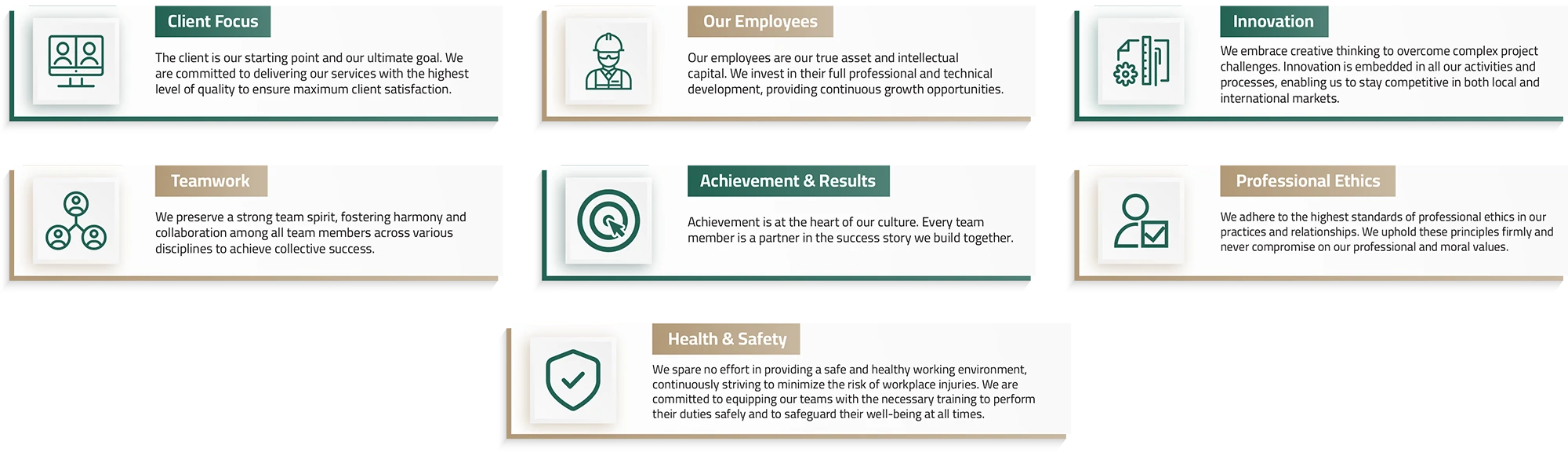 Client Focus

The client is our starting point and our ultimate goal. We are committed to delivering our services with the highest level of quality to ensure maximum client satisfaction.

Our Employees

Our employees are our true asset and intellectual capital. We invest in their full professional and technical development, providing continuous growth opportunities.

Innovation

We embrace creative thinking to overcome complex project challenges. Innovation is embedded in all our activities and processes, enabling us to stay competitive in both local and international markets.

Teamwork

We preserve a strong team spirit, fostering harmony and collaboration among all team members across various disciplines to achieve collective success.

Achievement & Results

Achievement is at the heart of our culture. Every team member is a partner in the success story we build together.

Professional Ethics

We adhere to the highest standards of professional ethics in our practices and relationships. We uphold these principles firmly and never compromise on our professional and moral values.

Health & Safety

We spare no effort in providing a safe and healthy working environment, continuously striving to minimize the risk of workplace injuries. We are committed to equipping our teams with the necessary training to perform their duties safely and to safeguard their well-being at all times.